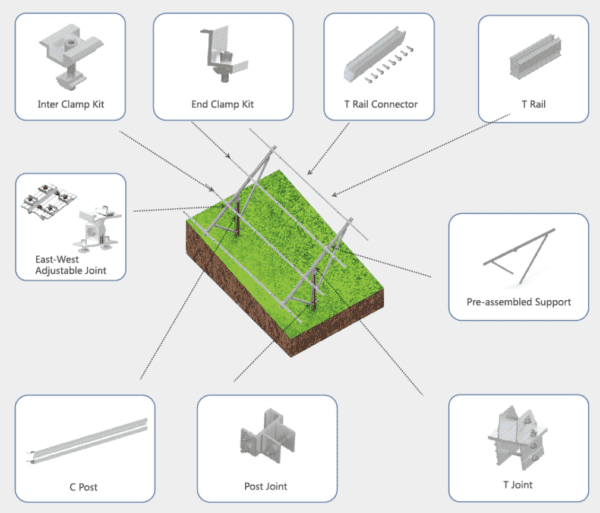 Inter Clamp Kit

End Clamp Kit

T Rail Connector

T Rail

East-West Adjustable Joint

Pre-assembled Support

C Post

Post Joint

T Joint